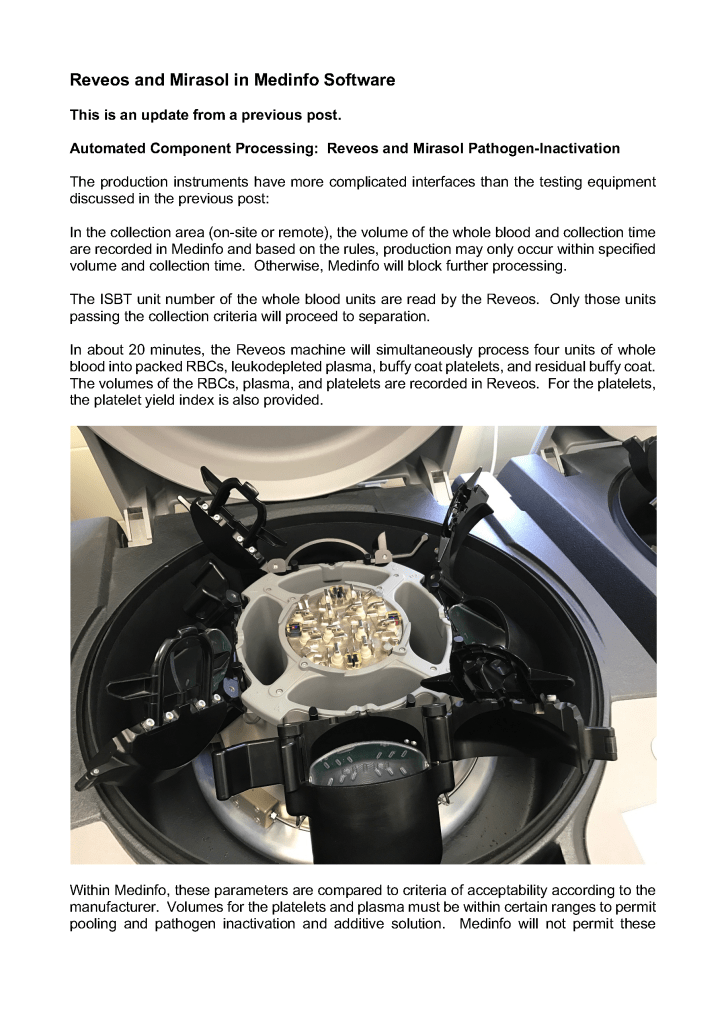 Reveos and Mirasol in Medinfo Software

This is an update from a previous post.

Automated Component Processing: Reveos and Mirasol Pathogen-Inactivation

The production instruments have more complicated interfaces than the testing equipment discussed in the previous post:

In the collection area (on-site or remote), the volume of the whole blood and collection time are recorded in Medinfo and based on the rules, production may only occur within specified volume and collection time. Otherwise, Medinfo will block further processing.

The ISBT unit number of the whole blood units are read by the Reveos. Only those units passing the collection criteria will proceed to separation.

In about 20 minutes, the Reveos machine will simultaneously process four units of whole blood into packed RBCs, leukodepleted plasma, buffy coat platelets, and residual buffy coat. The volumes of the RBCs, plasma, and platelets are recorded in Reveos. For the platelets, the platelet yield index is also provided.

Within Medinfo, these parameters are compared to criteria of acceptability according to the manufacturer. Volumes for the platelets and plasma must be within certain ranges to permit pooling and pathogen inactivation and additive solution. Medinfo will not permit these